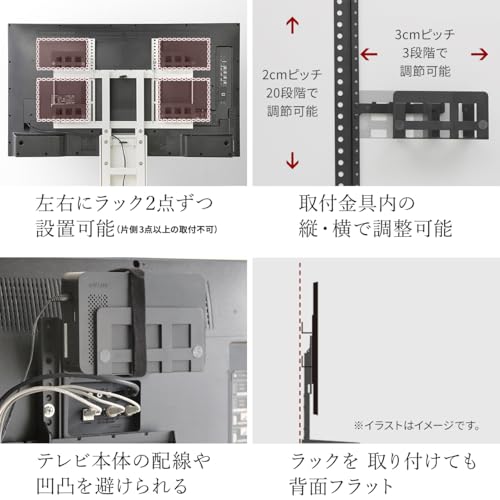 2cmピッチ
20段階で
調節可能

3cmピッチ
3段階で
調節可能

左右にラック2点ずつ
設置可能(片側3点以上の取付不可)

取付金具内の
縦・横で調整可能

※イラストはイメージです。

テレビ本体の配線や
凹凸を避けられる

ラックを 取り付けても
背面フラット