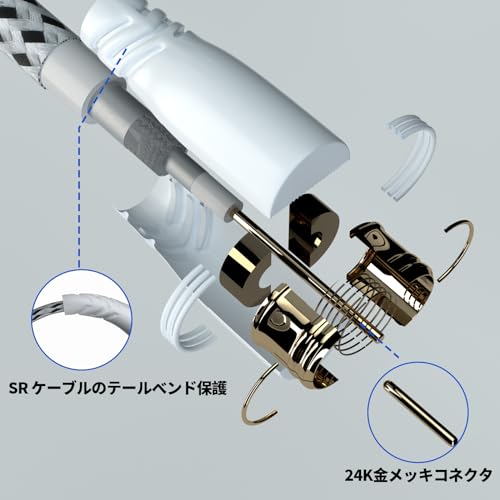 SR ケーブルのテールベンド保護

24K金メッキコネクタ